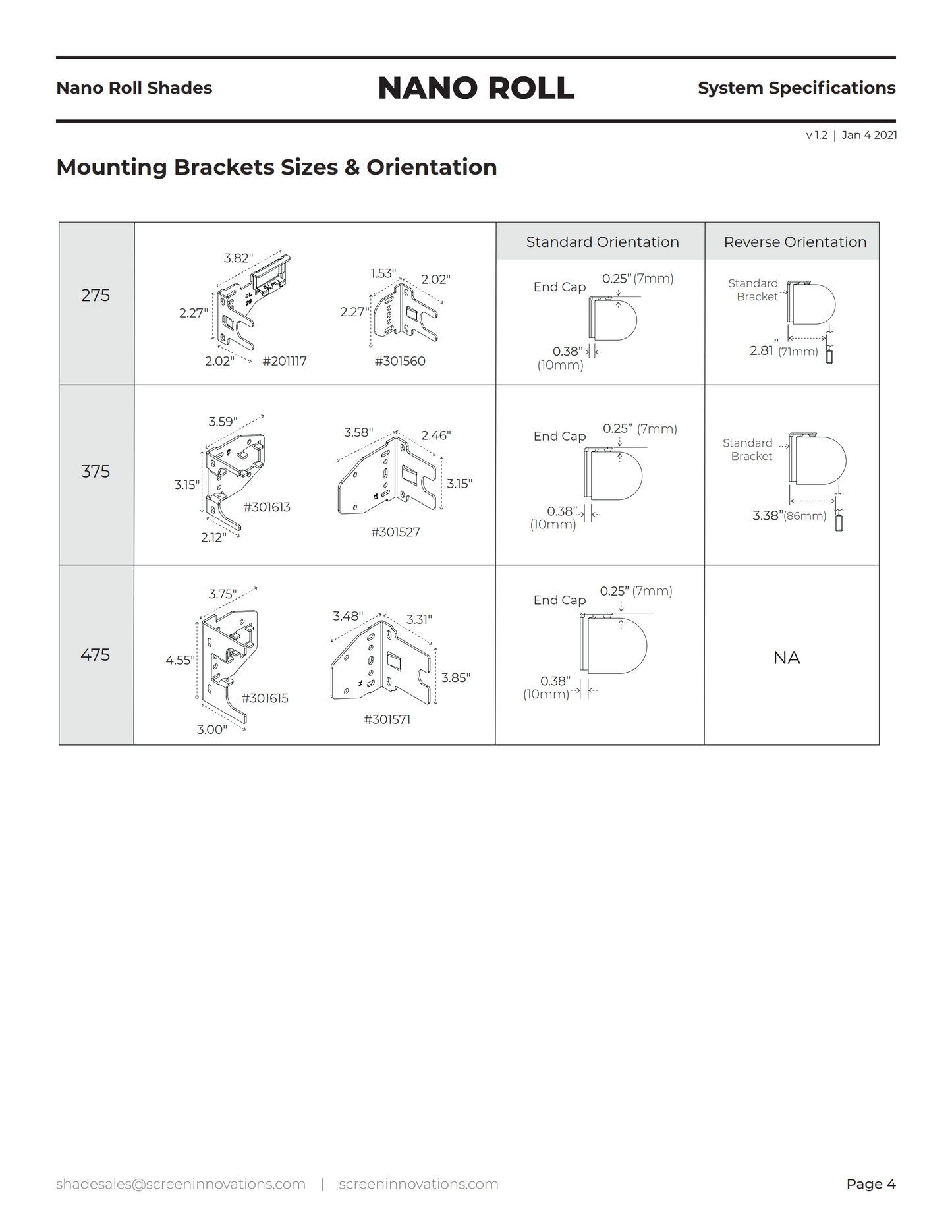 Nano Roll Shades

NANO ROLL

System Specifications

v 1.2 | Jan 4 2021

Mounting Brackets Sizes & Orientation

| | | Standard Orientation | Reverse Orientation |
|---|---|---|---|
| 275 | 3.82" 2.27" 2.02" #201117 1.53" 2.02" 2.27" #301560 | End Cap 0.25" (7mm) 0.38" (10mm) | Standard Bracket 2.81" (71mm) |
| 375 | 3.59" 3.15" 2.12" #301613 3.58" 2.46" 3.15" #301527 | End Cap 0.25" (7mm) 0.38" (10mm) | Standard Bracket 3.38" (86mm) |
| 475 | 3.75" 4.55" 3.00" #301615 3.48" 3.31" 3.85" #301571 | End Cap 0.25" (7mm) 0.38" (10mm) | NA |

shadesales@screeninnovations.com | screeninnovations.com

Page 4